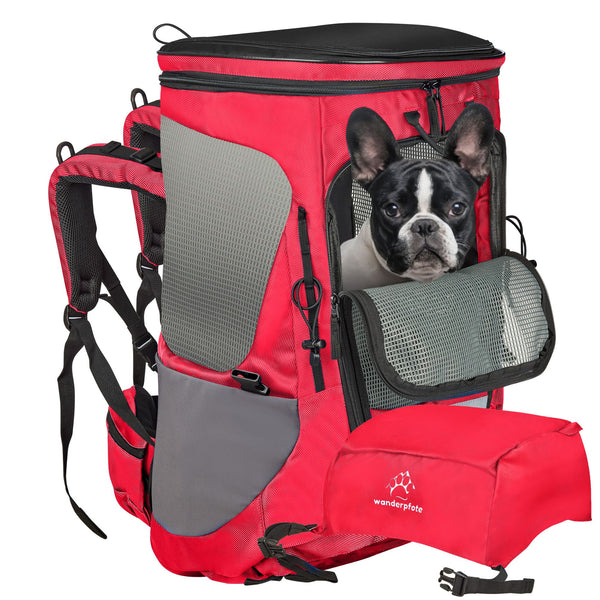 wanderpfote