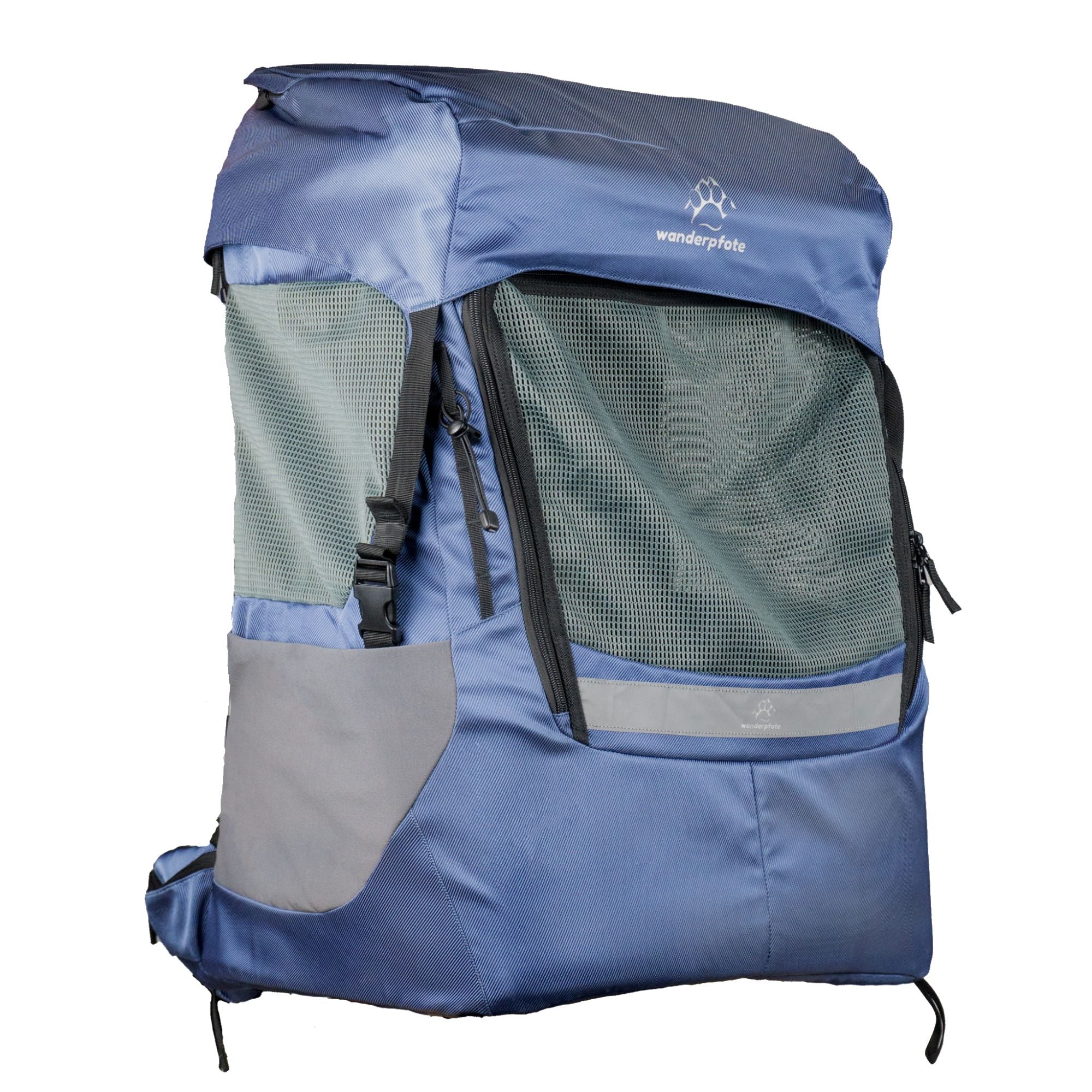 wanderpfote

wanderpfote